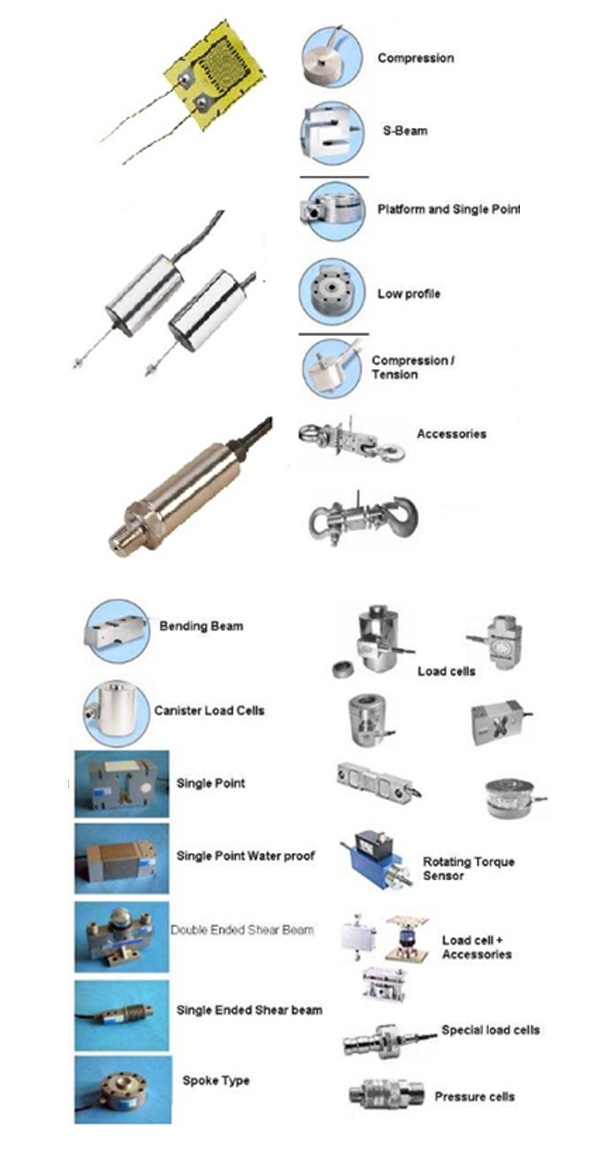 Compression

S-Beam

Platform and Single Point

Low profile

Compression / Tension

Accessories

Bending Beam

Canister Load Cells

Single Point

Single Point Water proof

Double Ended Shear Beam

Single Ended Shear beam

Spoke Type

Load cells

Rotating Torque Sensor

Load cell + Accessories

Special load cells

Pressure cells